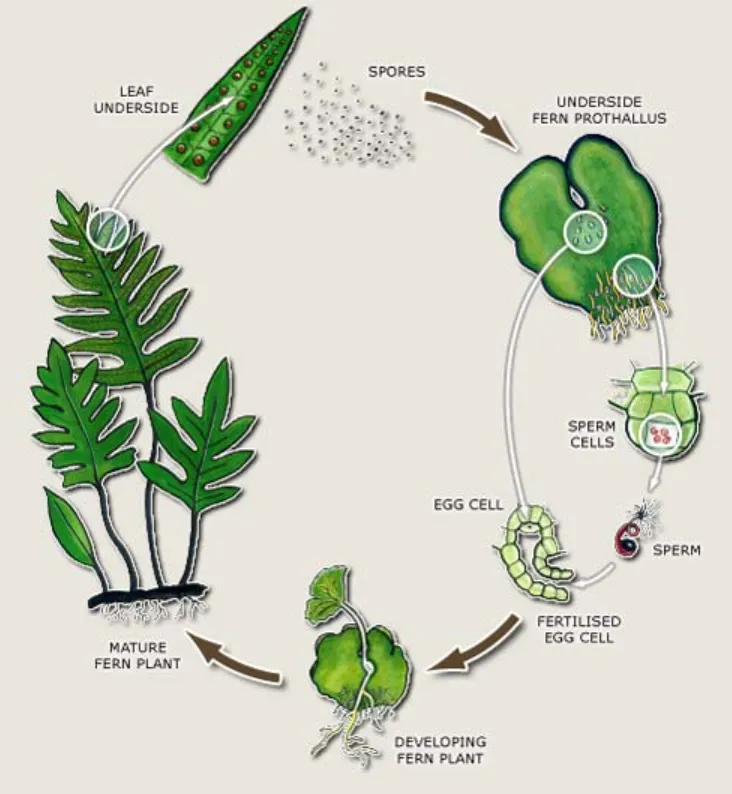 LEAF UNDERSIDE

SPORES

UNDERSIDE FERN PROTHALLUS

SPERM CELLS

EGG CELL

SPERM

FERTILISED EGG CELL

DEVELOPING FERN PLANT

MATURE FERN PLANT